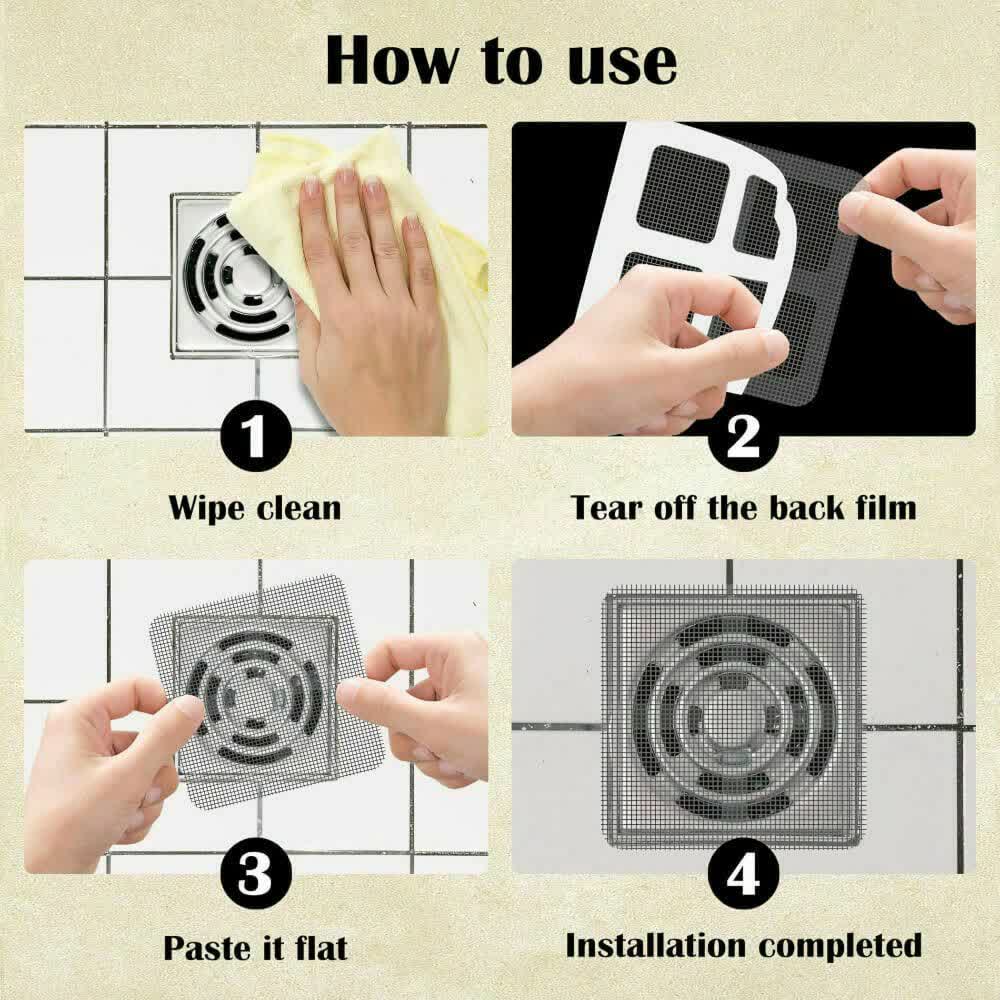 How to use

1

Wipe clean

2

Tear off the back film

3

Paste it flat

4

Installation completed