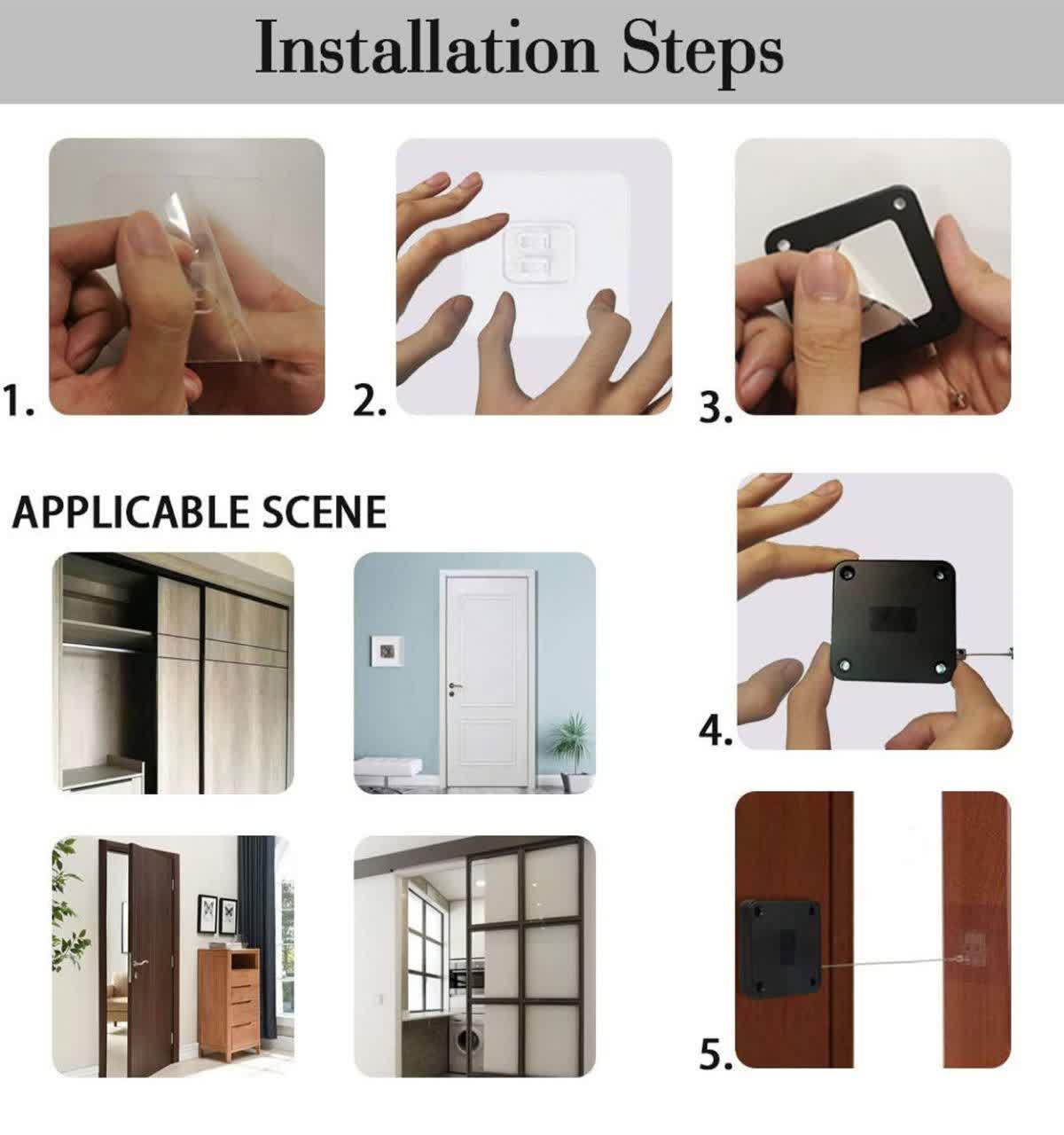 Installation Steps

1.

2.

3.

APPLICABLE SCENE

4.

5.